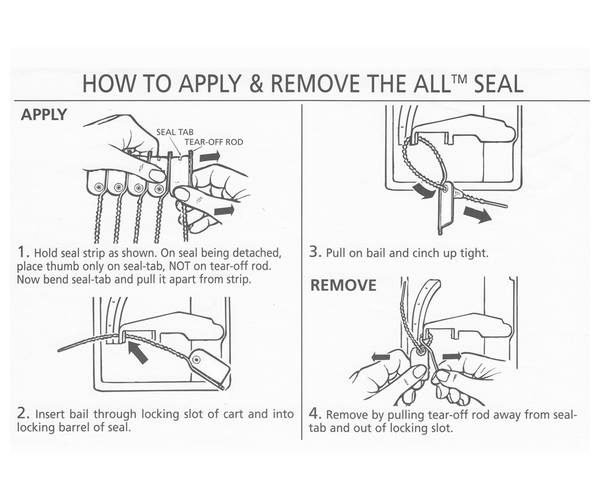 HOW TO APPLY & REMOVE THE ALL™ SEAL

APPLY

SEAL TAB

TEAR-OFF ROD

1. Hold seal strip as shown. On seal being detached, place thumb only on seal-tab, NOT on tear-off rod. Now bend seal-tab and pull it apart from strip.

2. Insert bail through locking slot of cart and into locking barrel of seal.

3. Pull on bail and cinch up tight.

REMOVE

4. Remove by pulling tear-off rod away from seal-tab and out of locking slot.