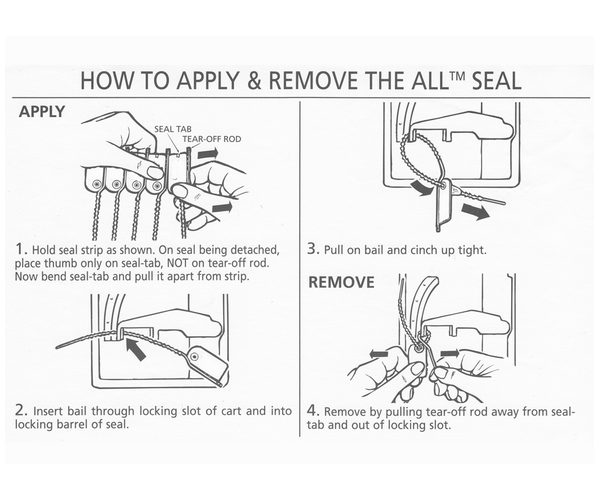 HOW TO APPLY & REMOVE THE ALL™ SEAL

APPLY

SEAL TAB
TEAR-OFF ROD

1. Hold seal strip as shown. On seal being detached, place thumb only on seal-tab, NOT on tear-off rod. Now bend seal-tab and pull it apart from strip.

2. Insert bail through locking slot of cart and into locking barrel of seal.

3. Pull on bail and cinch up tight.

REMOVE

4. Remove by pulling tear-off rod away from seal-tab and out of locking slot.